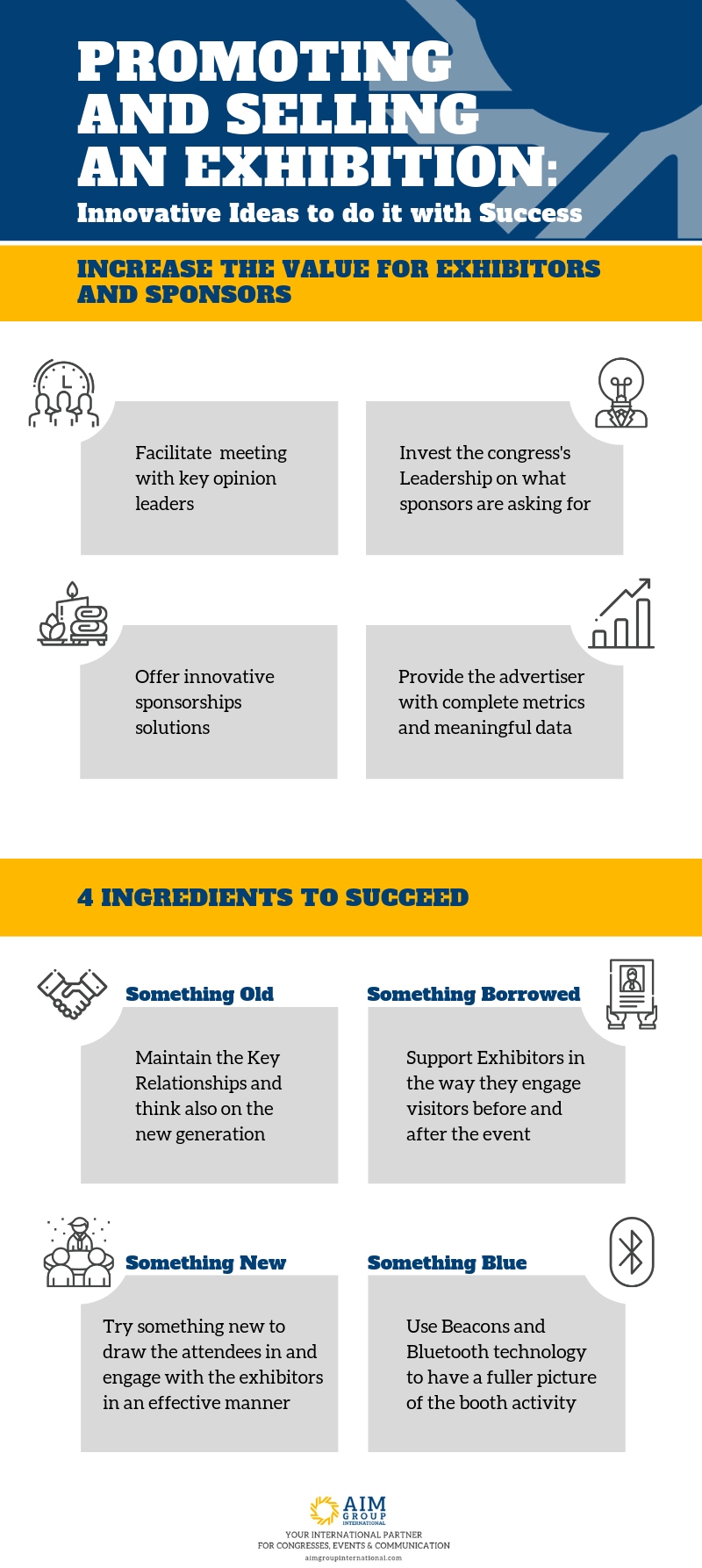 PROMOTING AND SELLING AN EXHIBITION:

Innovative Ideas to do it with Success

INCREASE THE VALUE FOR EXHIBITORS AND SPONSORS

Facilitate meeting with key opinion leaders

Invest the congress's Leadership on what sponsors are asking for

Offer innovative sponsorships solutions

Provide the advertiser with complete metrics and meaningful data

4 INGREDIENTS TO SUCCEED

Something Old

Maintain the Key Relationships and think also on the new generation

Something Borrowed

Support Exhibitors in the way they engage visitors before and after the event

Something New

Try something new to draw the attendees in and engage with the exhibitors in an effective manner

Something Blue

Use Beacons and Bluetooth technology to have a fuller picture of the booth activity

AIM GROUP INTERNATIONAL

YOUR INTERNATIONAL PARTNER FOR CONGRESSES, EVENTS & COMMUNICATION

aimgroupinternational.com