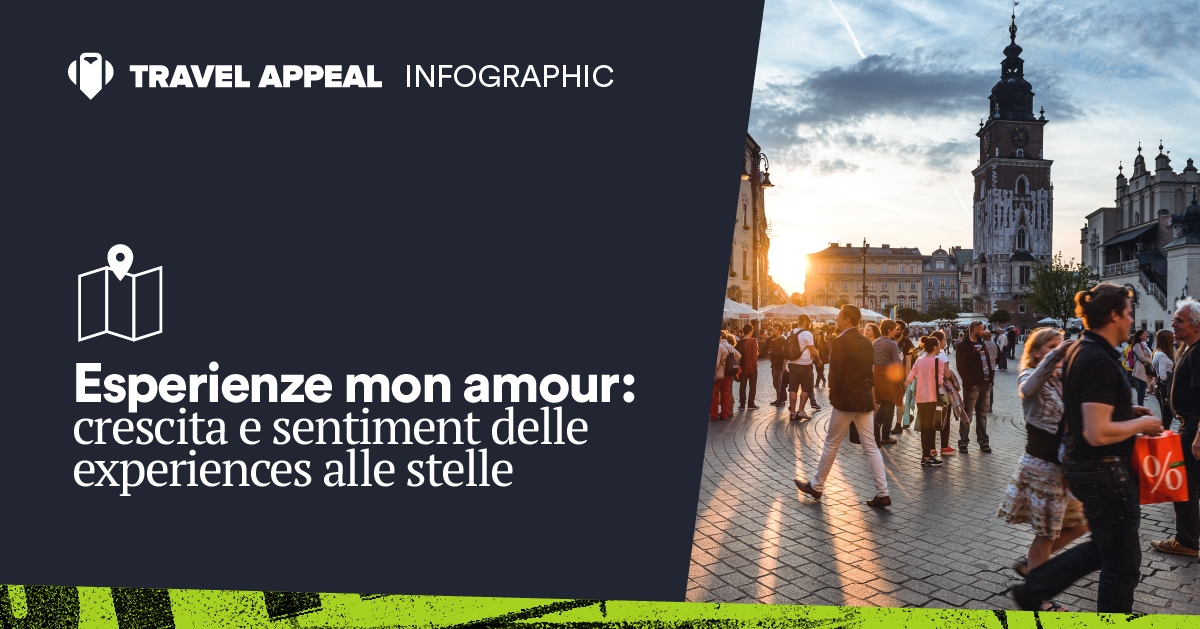 TRAVEL APPEAL INFOGRAPHIC

Esperienze mon amour: crescita e sentiment delle experiences alle stelle

%